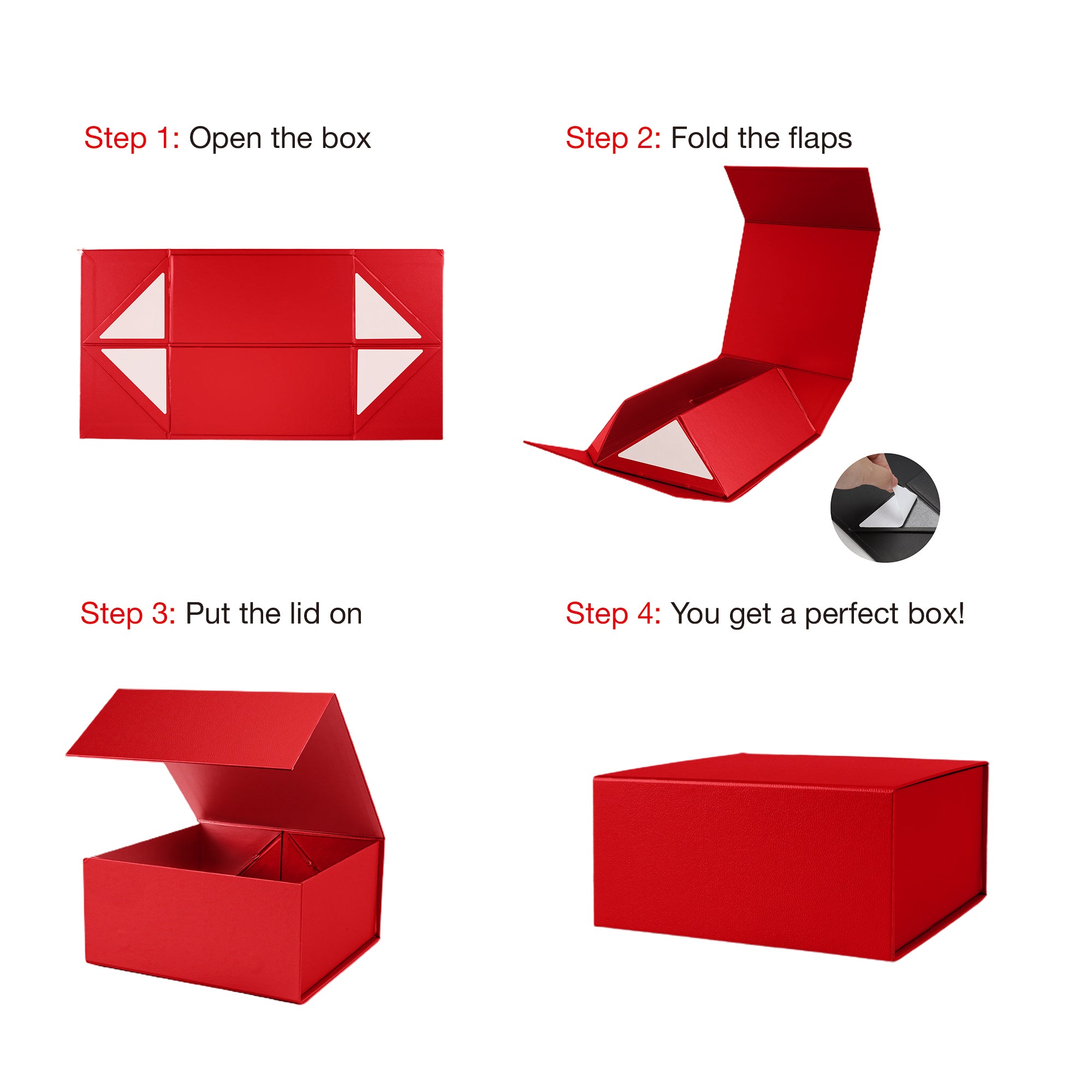 Step 1: Open the box

Step 2: Fold the flaps

Step 3: Put the lid on

Step 4: You get a perfect box!