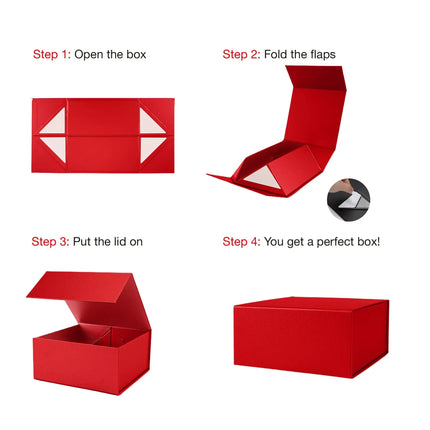 Step 1: Open the box

Step 2: Fold the flaps

Step 3: Put the lid on

Step 4: You get a perfect box!