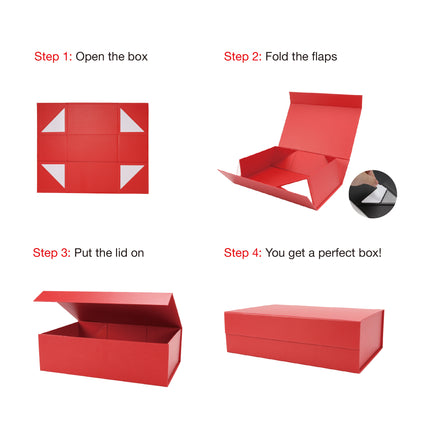 Step 1: Open the box

Step 2: Fold the flaps

Step 3: Put the lid on

Step 4: You get a perfect box!